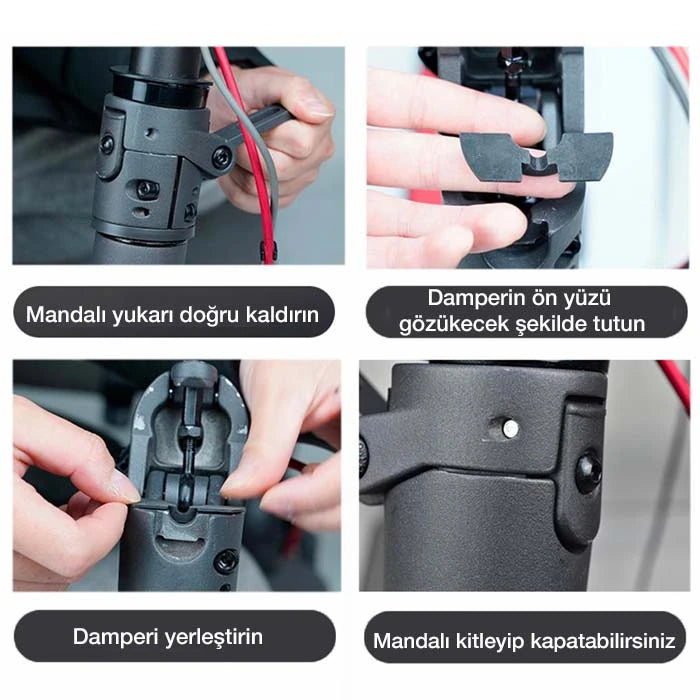 Mandalı yukarı doğru kaldırın

Damperin ön yüzü gözükecek şekilde tutun

Damperi yerleştirin

Mandalı kitleyip kapatabilirsiniz